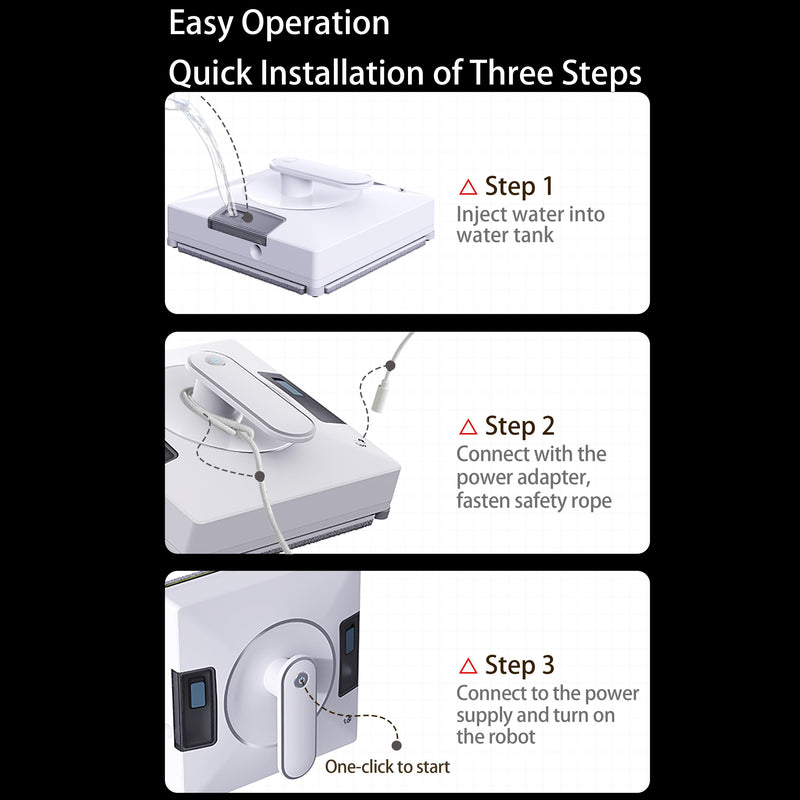 Easy Operation
Quick Installation of Three Steps

△ Step 1
Inject water into water tank

△ Step 2
Connect with the power adapter, fasten safety rope

△ Step 3
Connect to the power supply and turn on the robot

One-click to start