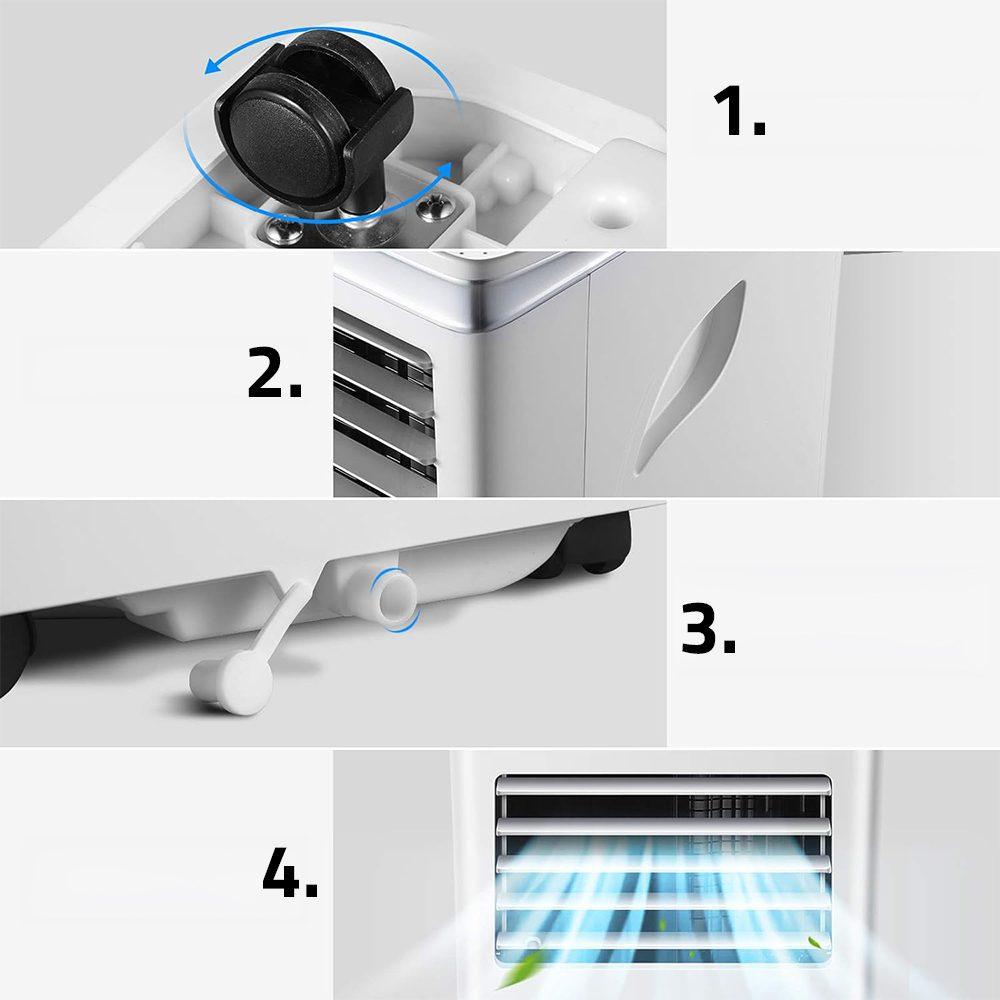 1.

2.

3.

4.