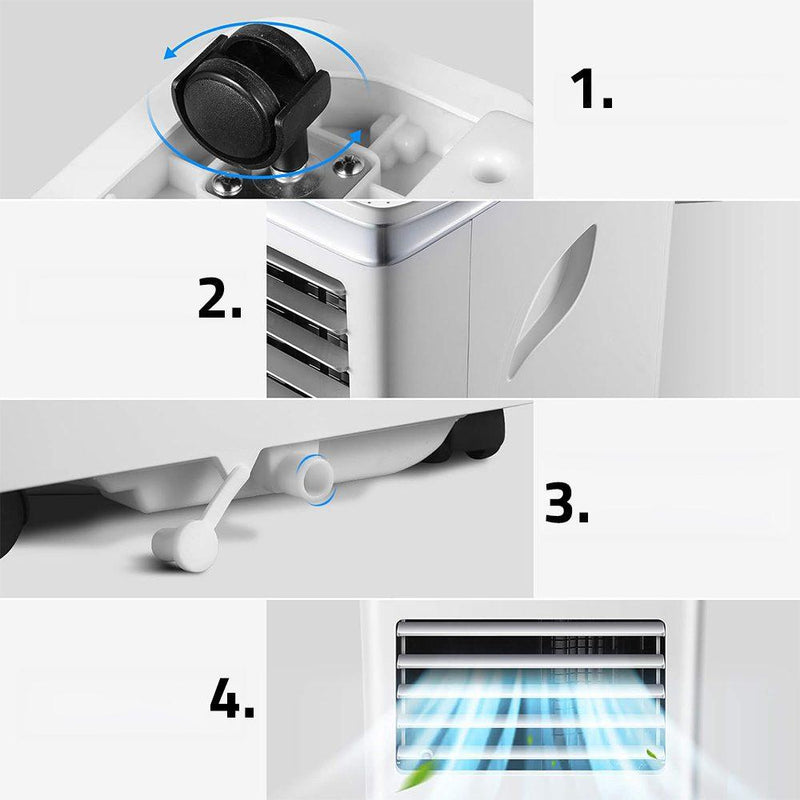 1.

2.

3.

4.