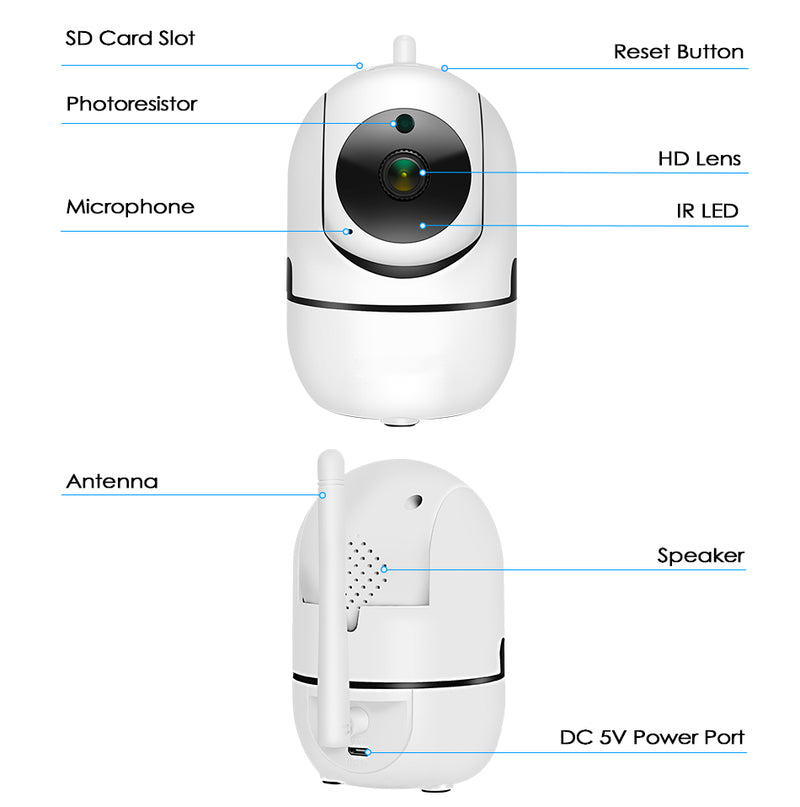 SD Card Slot

Reset Button

Photoresistor

HD Lens

Microphone

IR LED

Antenna

Speaker

DC 5V Power Port