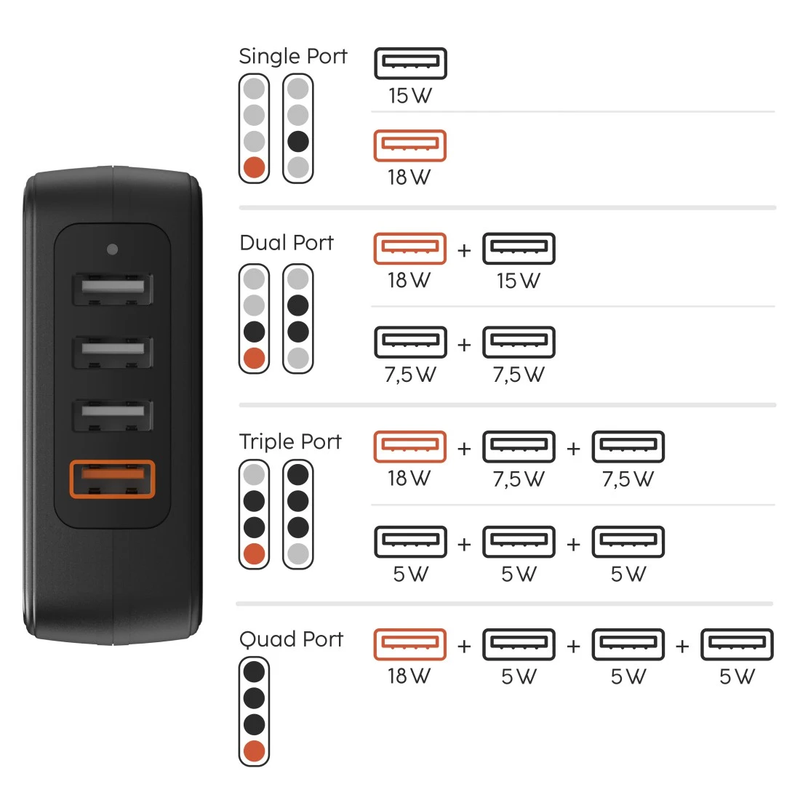 Single Port

15 W

18 W

Dual Port

18 W + 15 W

7,5 W + 7,5 W

Triple Port

18 W + 7,5 W + 7,5 W

5 W + 5 W + 5 W

Quad Port

18 W + 5 W + 5 W + 5 W