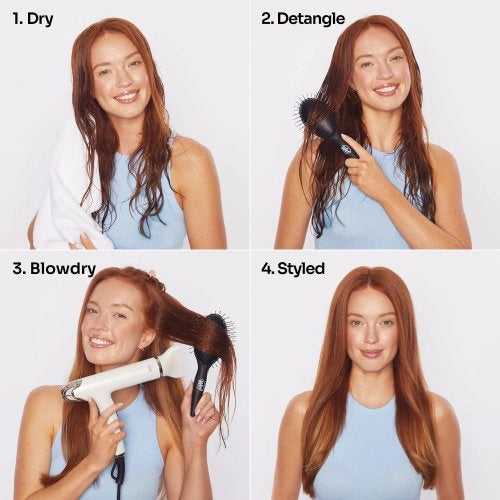 1. Dry

2. Detangle

3. Blowdry

4. Styled